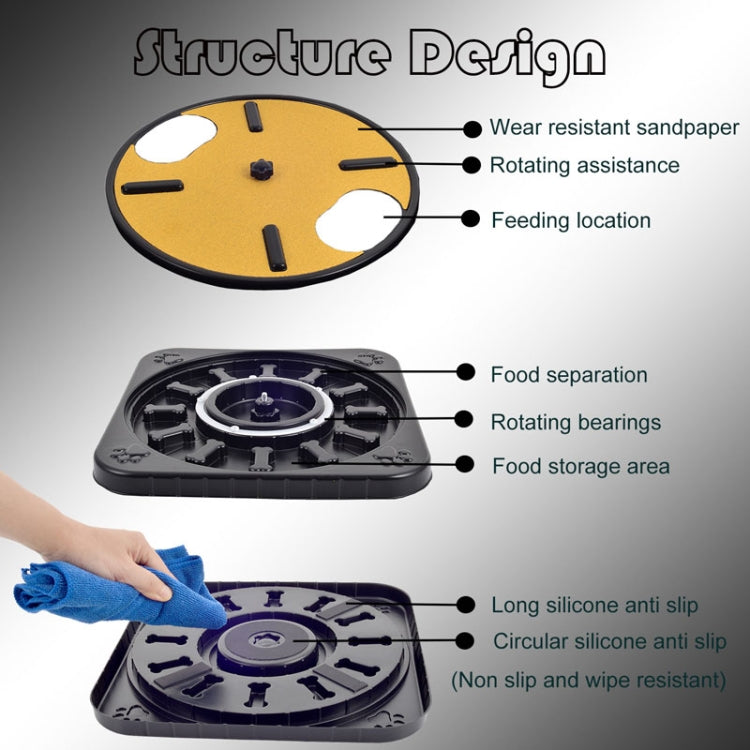 Structure Design

Wear resistant sandpaper

Rotating assistance

Feeding location

Food separation

Rotating bearings

Food storage area

Long silicone anti slip

Circular silicone anti slip

(Non slip and wipe resistant)