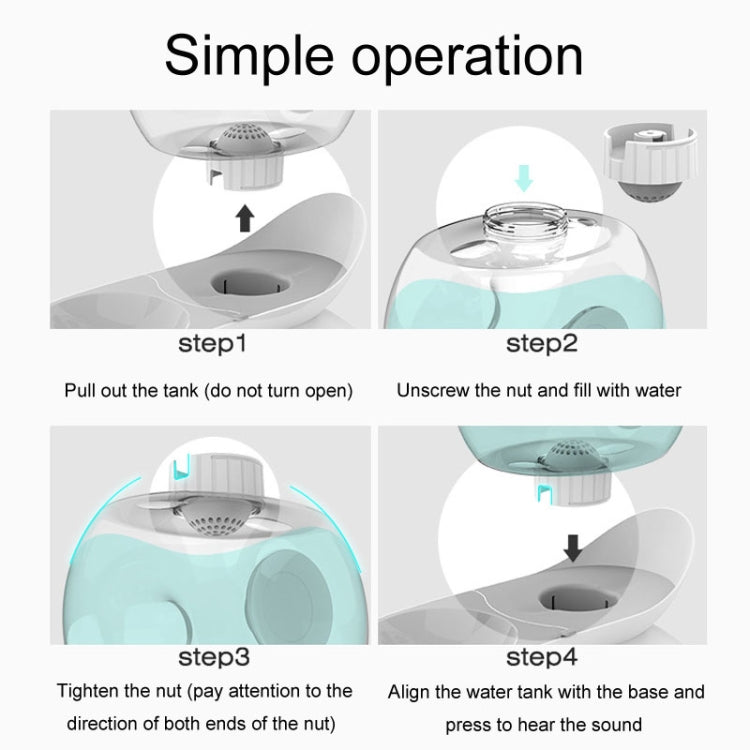 Simple operation

step1

Pull out the tank (do not turn open)

step2

Unscrew the nut and fill with water

step3

Tighten the nut (pay attention to the direction of both ends of the nut)

step4

Align the water tank with the base and press to hear the sound