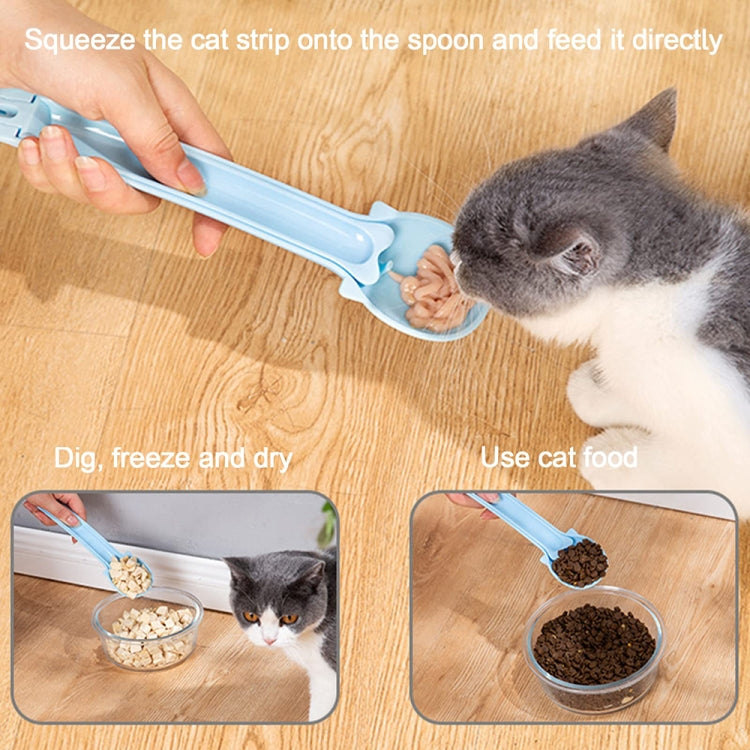 Squeeze the cat strip onto the spoon and feed it directly

Dig, freeze and dry

Use cat food