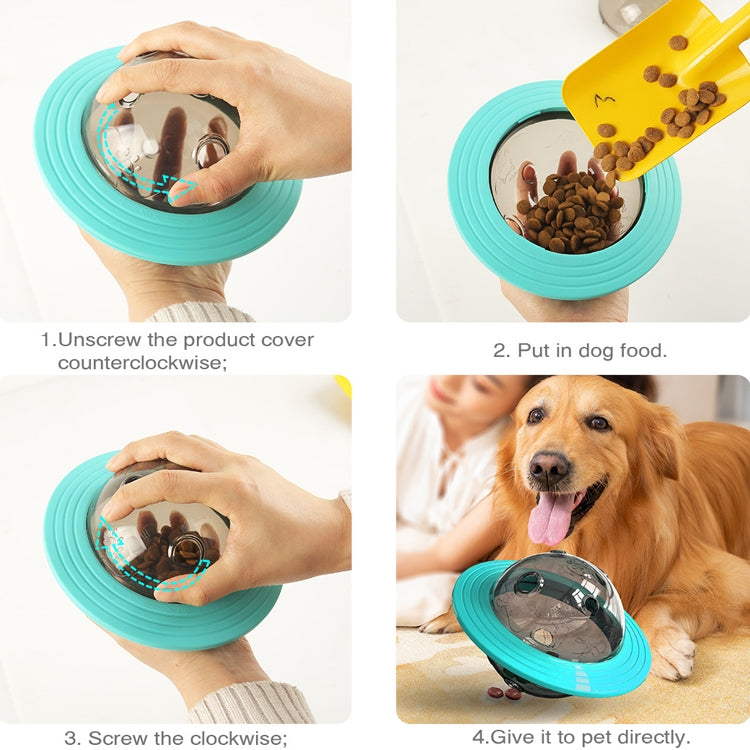 1.Unscrew the product cover counterclockwise;

2. Put in dog food.

3. Screw the clockwise;

4.Give it to pet directly.