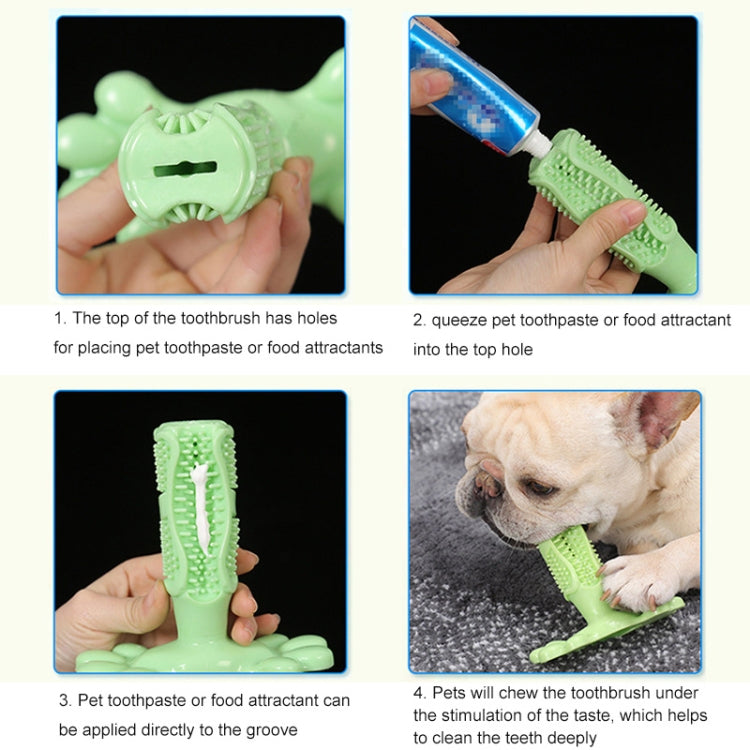 1. The top of the toothbrush has holes for placing pet toothpaste or food attractants

2. queeze pet toothpaste or food attractant into the top hole

3. Pet toothpaste or food attractant can be applied directly to the groove

4. Pets will chew the toothbrush under the stimulation of the taste, which helps to clean the teeth deeply